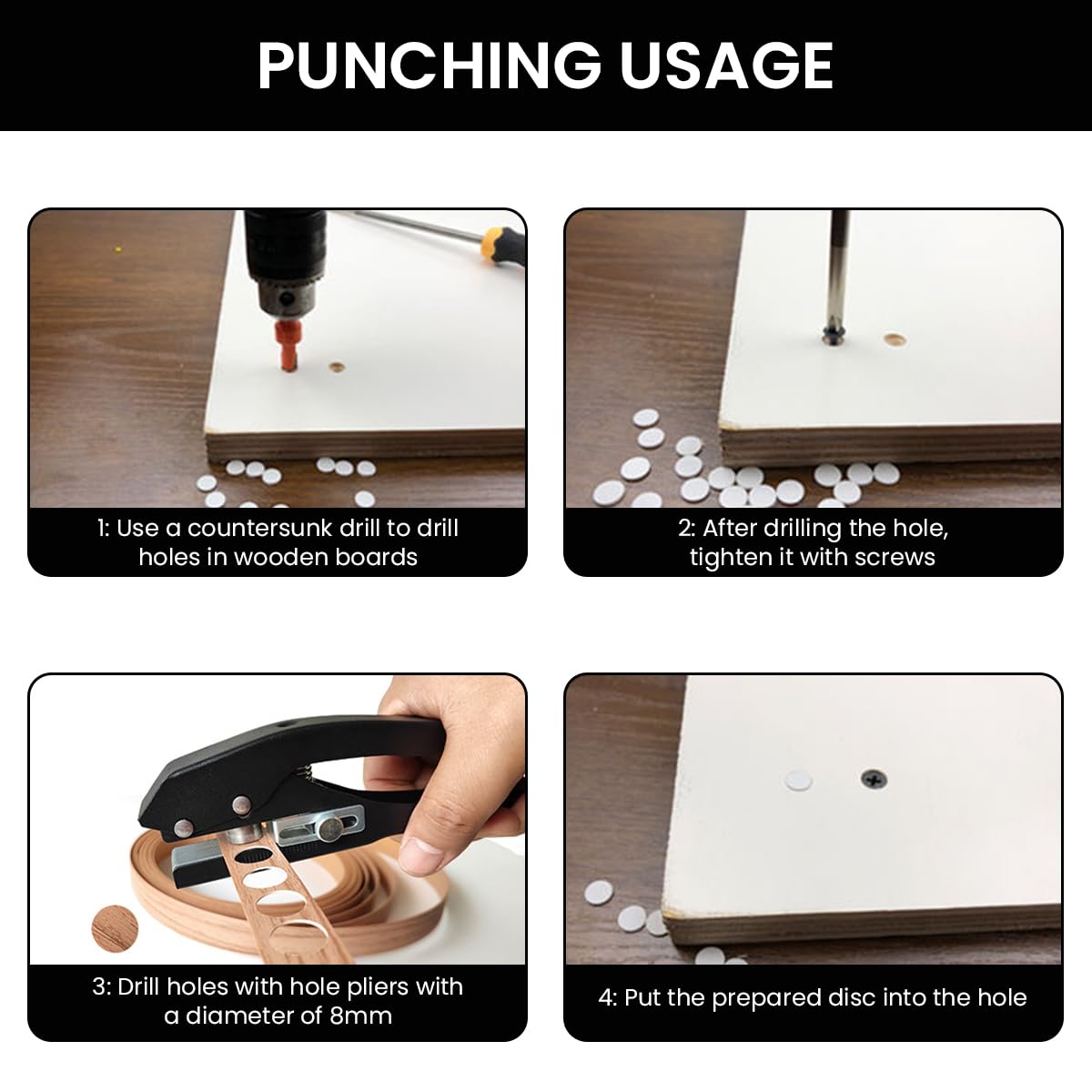 PUNCHING USAGE

1: Use a countersunk drill to drill holes in wooden boards

2: After drilling the hole, tighten it with screws

3: Drill holes with hole pliers with a diameter of 8mm

4: Put the prepared disc into the hole